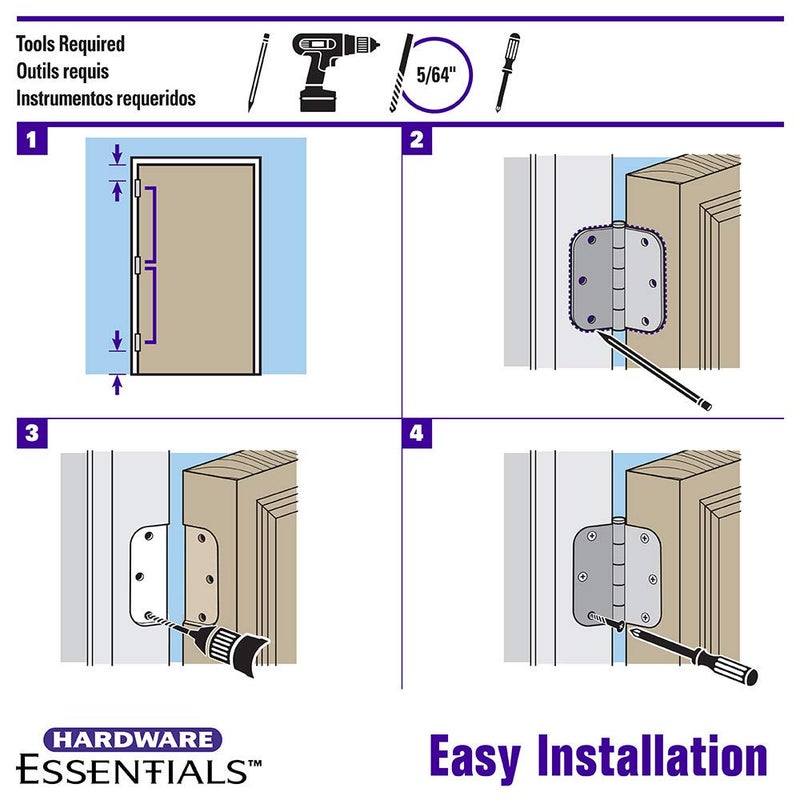 Tools Required
Outils requis
Instrumentos requeridos

5/64"

1

2

3

4

HARDWARE
ESSENTIALS™

Easy Installation